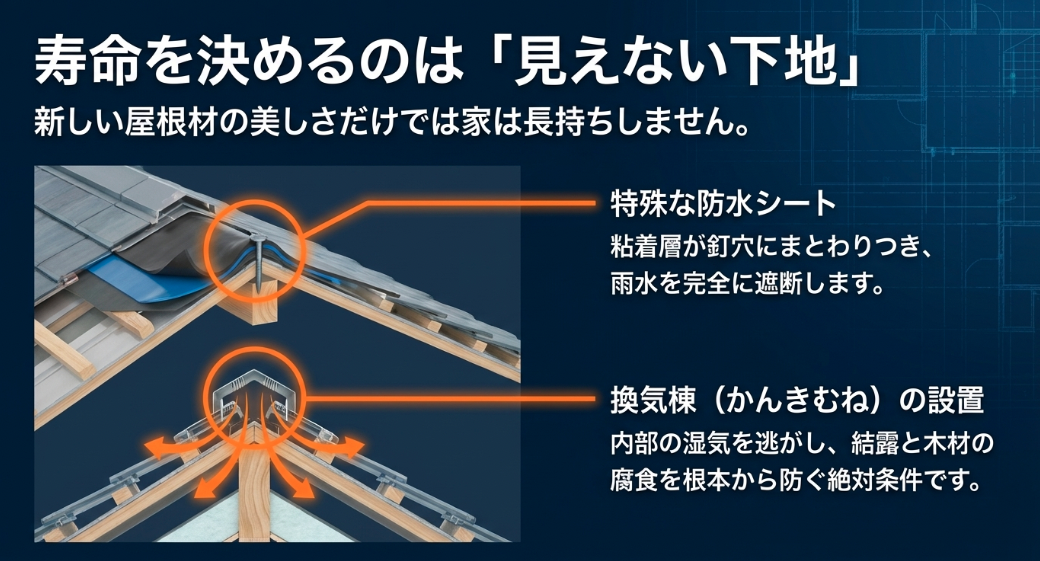 寿命を決めるのは「見えない下地」

新しい屋根材の美しさだけでは家は長持ちしません。

特殊な防水シート

粘着層が釘穴にまとわりつき、雨水を完全に遮断します。

換気棟（かんきむね）の設置

内部の湿気を逃がし、結露と木材の腐食を根本から防ぐ絶対条件です。