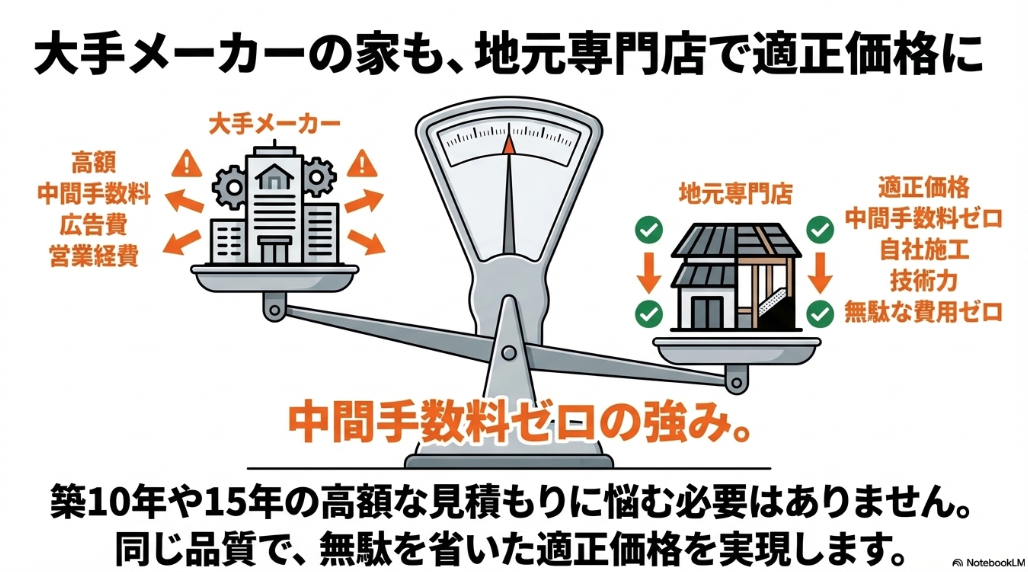 大手メーカーの家も、地元専門店で適正価格に

大手メーカー

高額
中間手数料
広告費
営業経費

地元専門店

適正価格
中間手数料ゼロ
自社施工
技術力
無駄な費用ゼロ

中間手数料ゼロの強み。

築10年や15年の高額な見積もりに悩む必要はありません。
同じ品質で、無駄を省いた適正価格を実現します。

NotebookLM