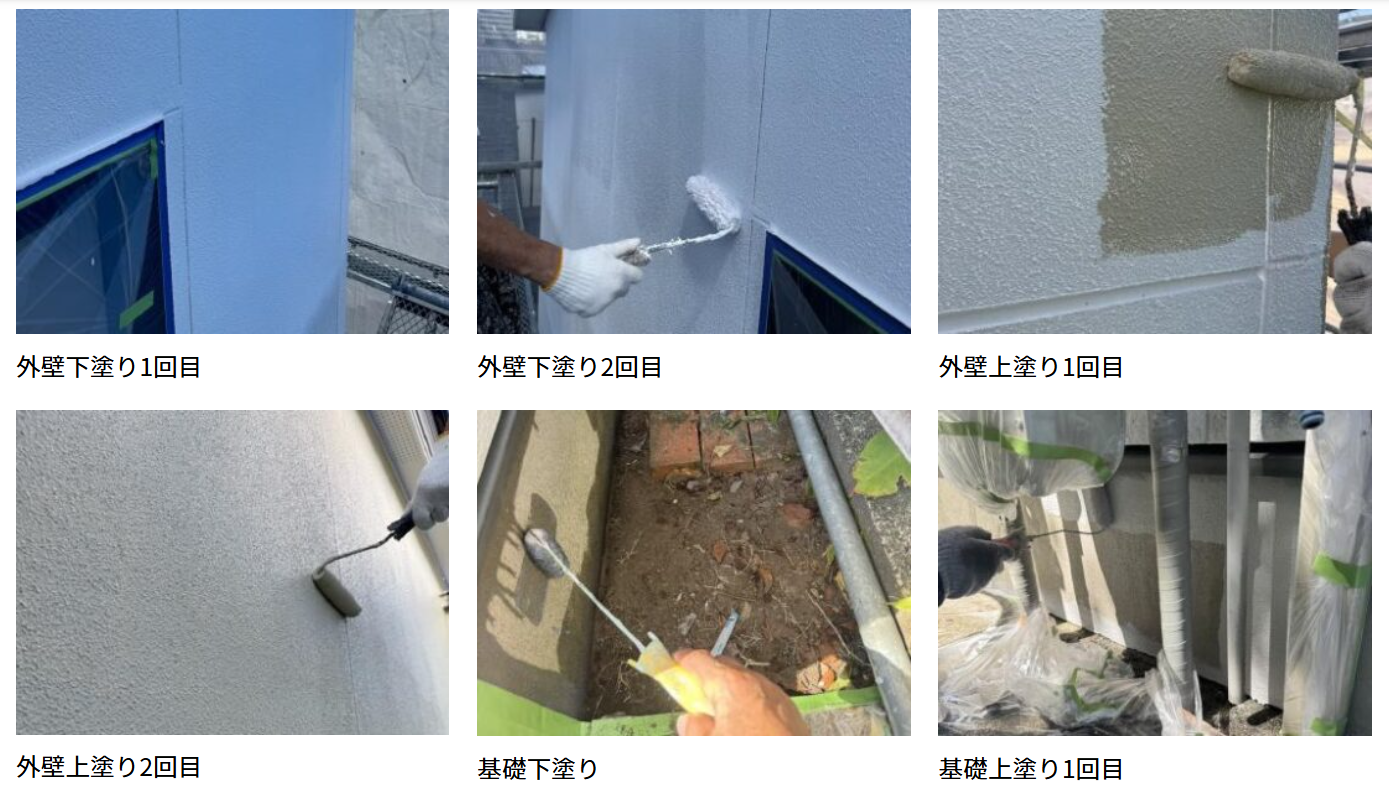 外壁下塗り1回目

外壁下塗り2回目

外壁上塗り1回目

外壁上塗り2回目

基礎下塗り

基礎上塗り1回目